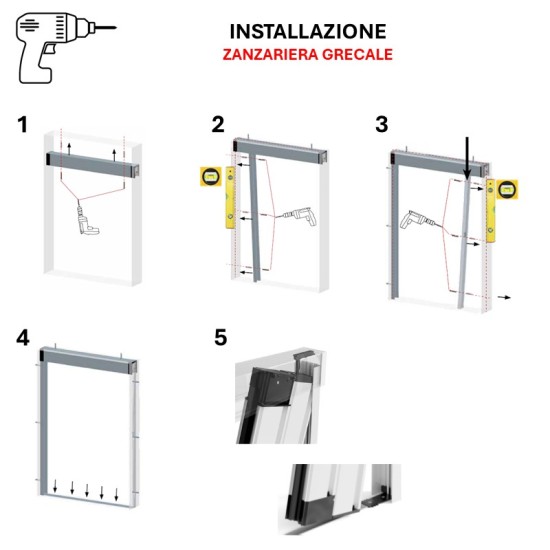 INSTALLAZIONE
ZANZARIERA GRECALE

1

2

3

4

5