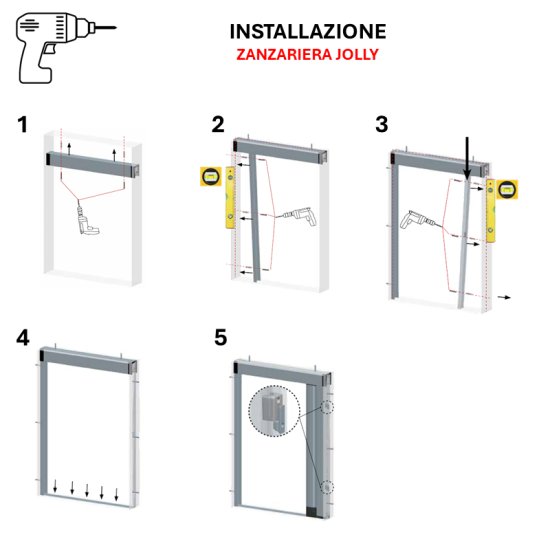 INSTALLAZIONE
ZANZARIERA JOLLY

1

2

3

4

5