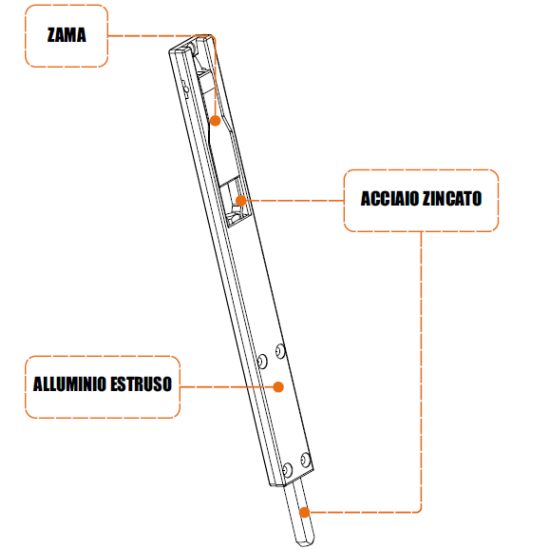 ZAMA

ACCIAIO ZINCATO

ALLUMINIO ESTRUSO