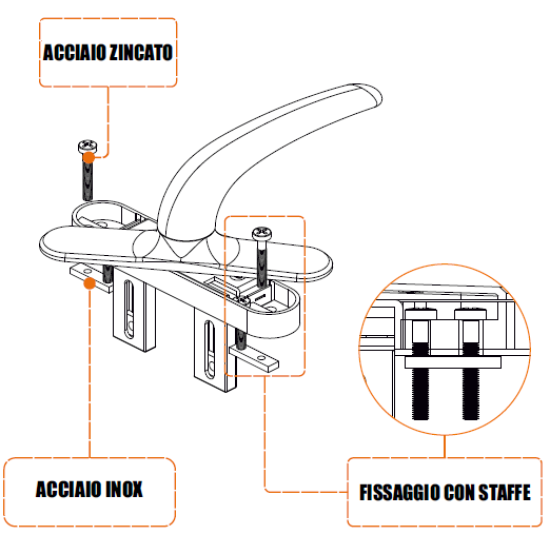 ACCIAIO ZINCATO

ACCIAIO INOX

FISSAGGIO CON STAFFE