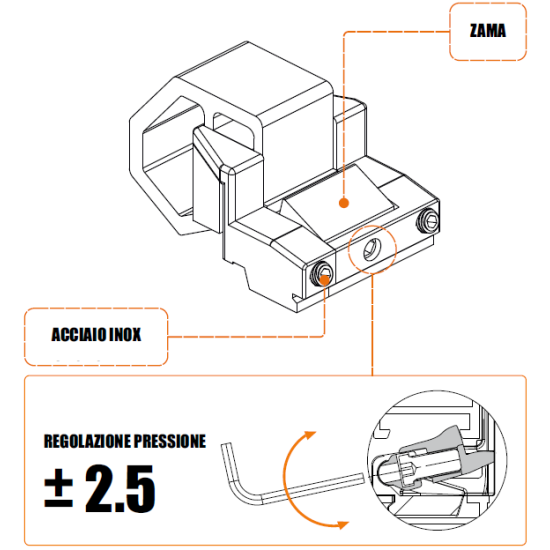 ZAMA

ACCIAIO INOX

REGOLAZIONE PRESSIONE

± 2.5